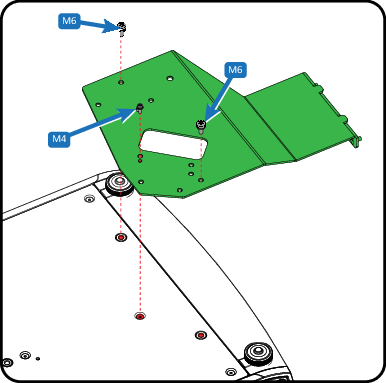 M6
M6
M4